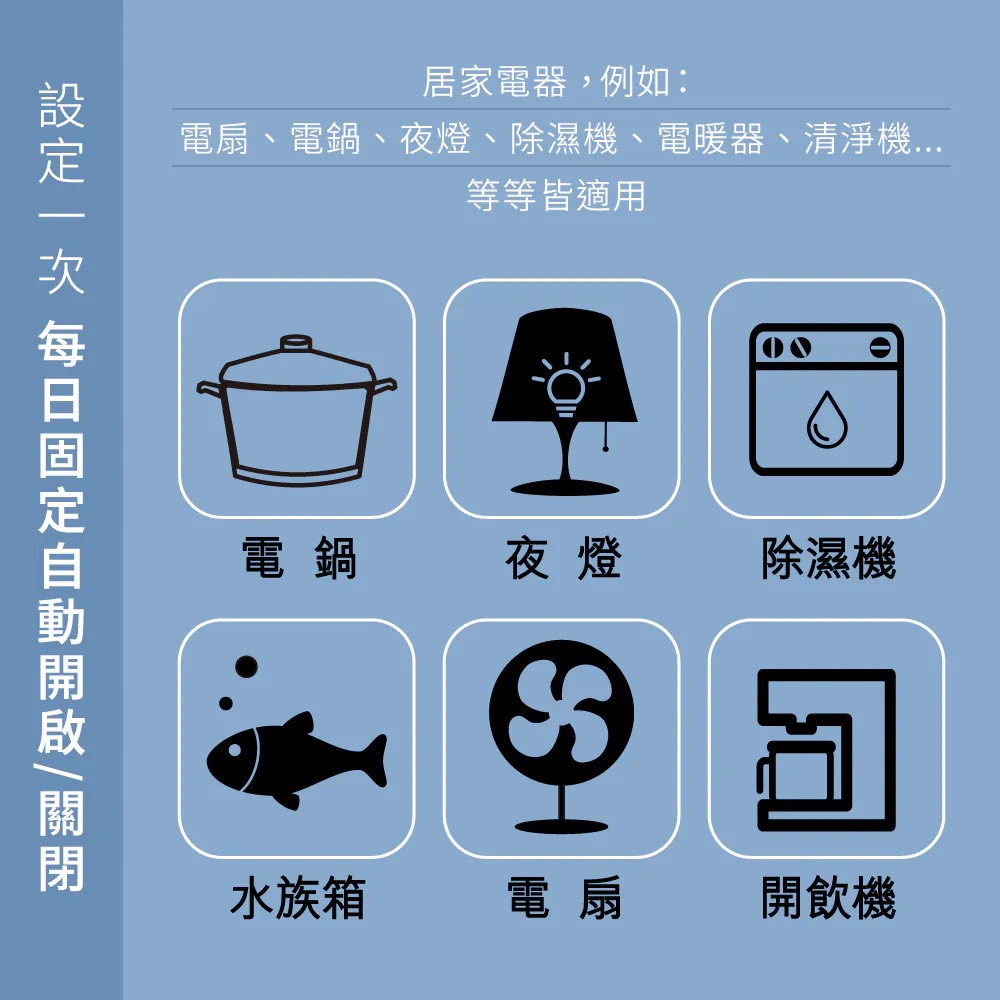 設定一次 每日固定自動開啟/關閉

居家電器，例如：

電扇、電鍋、夜燈、除濕機、電暖器、清淨機...

等等皆適用

電 鍋

夜 燈

除濕機

水族箱

電 扇

開飲機