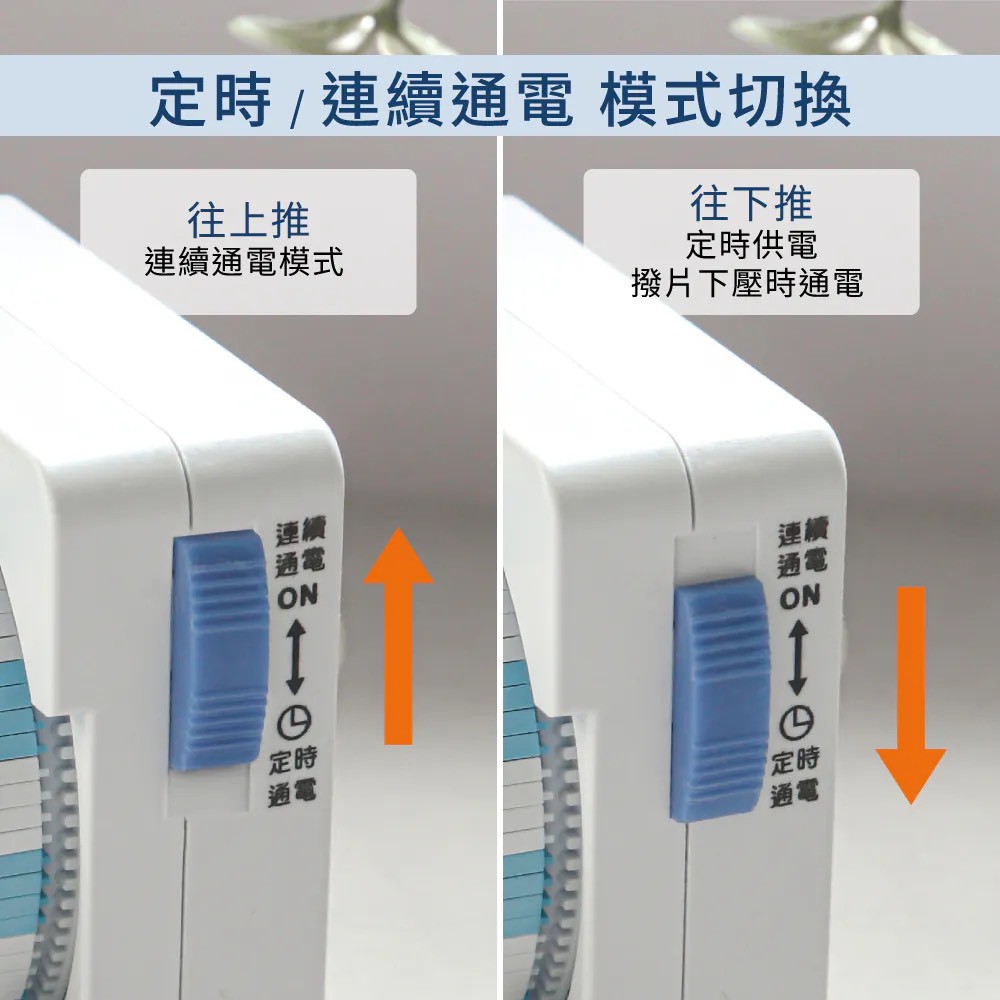 定時 / 連續通電 模式切換

往上推
連續通電模式

連續
通電
ON
定時
通電

往下推
定時供電
撥片下壓時通電

連續
通電
ON
定時
通電