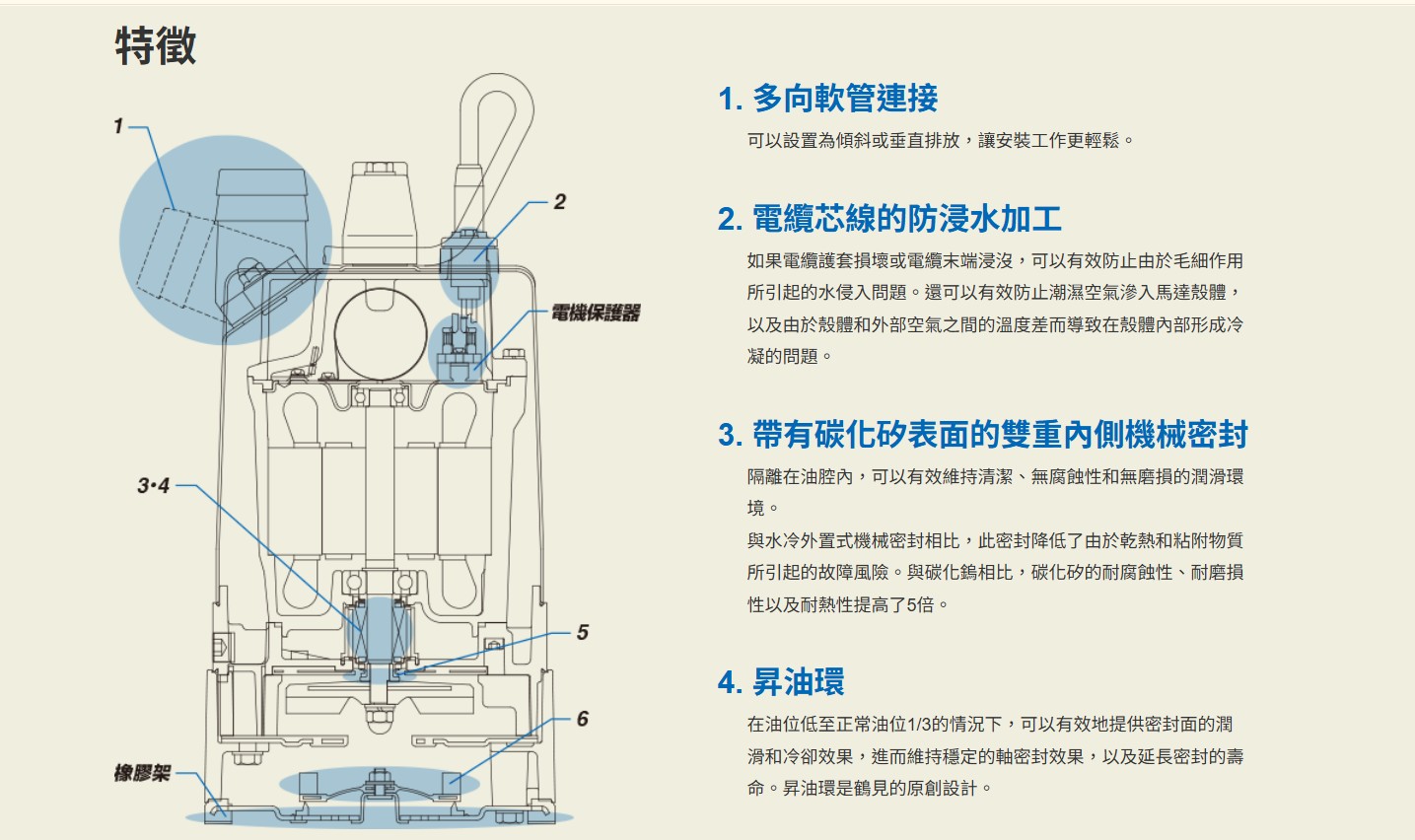 特徵

1

2

電機保護器

3•4

5

6

橡膠架

1. 多向軟管連接

可以設置為傾斜或垂直排放，讓安裝工作更輕鬆。

2. 電纜芯線的防浸水加工

如果電纜護套損壞或電纜末端浸沒，可以有效防止由於毛細作用所引起的水侵入問題。還可以有效防止潮濕空氣滲入馬達殼體，以及由於殼體和外部空氣之間的溫度差而導致在殼體內部形成冷凝的問題。

3. 帶有碳化矽表面的雙重內側機械密封

隔離在油腔內，可以有效維持清潔、無腐蝕性和無磨損的潤滑環境。

與水冷外置式機械密封相比，此密封降低了由於乾熱和粘附物質所引起的故障風險。與碳化鎢相比，碳化矽的耐腐蝕性、耐磨損性以及耐熱性提高了5倍。

4. 昇油環

在油位低至正常油位1/3的情況下，可以有效地提供密封面的潤滑和冷卻效果，進而維持穩定的軸密封效果，以及延長密封的壽命。昇油環是鶴見的原創設計。